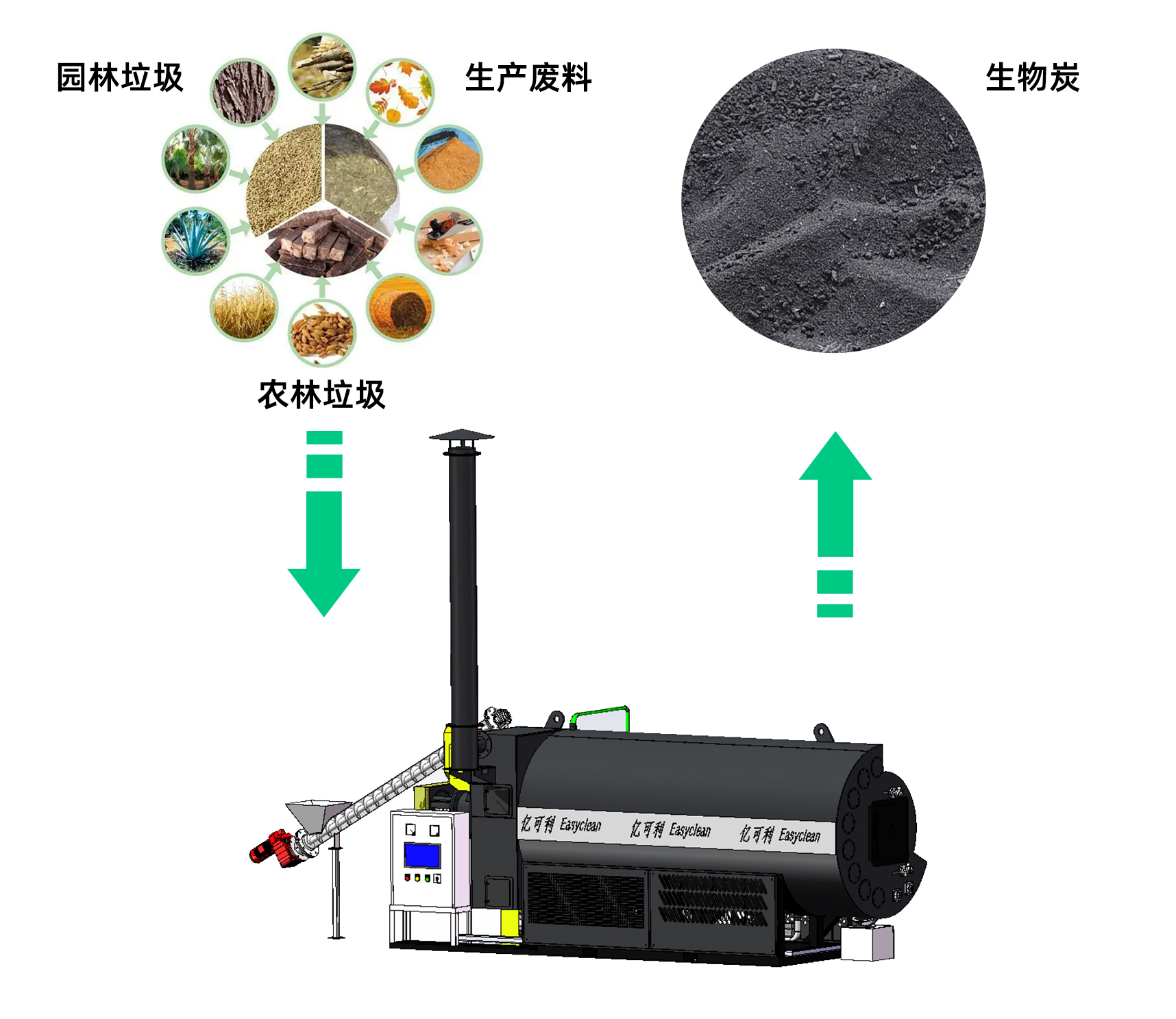 园林垃圾

生产废料

生物炭

农林垃圾

亿可利 Easyclean 亿可利 Easyclean 亿可利 Easyclean